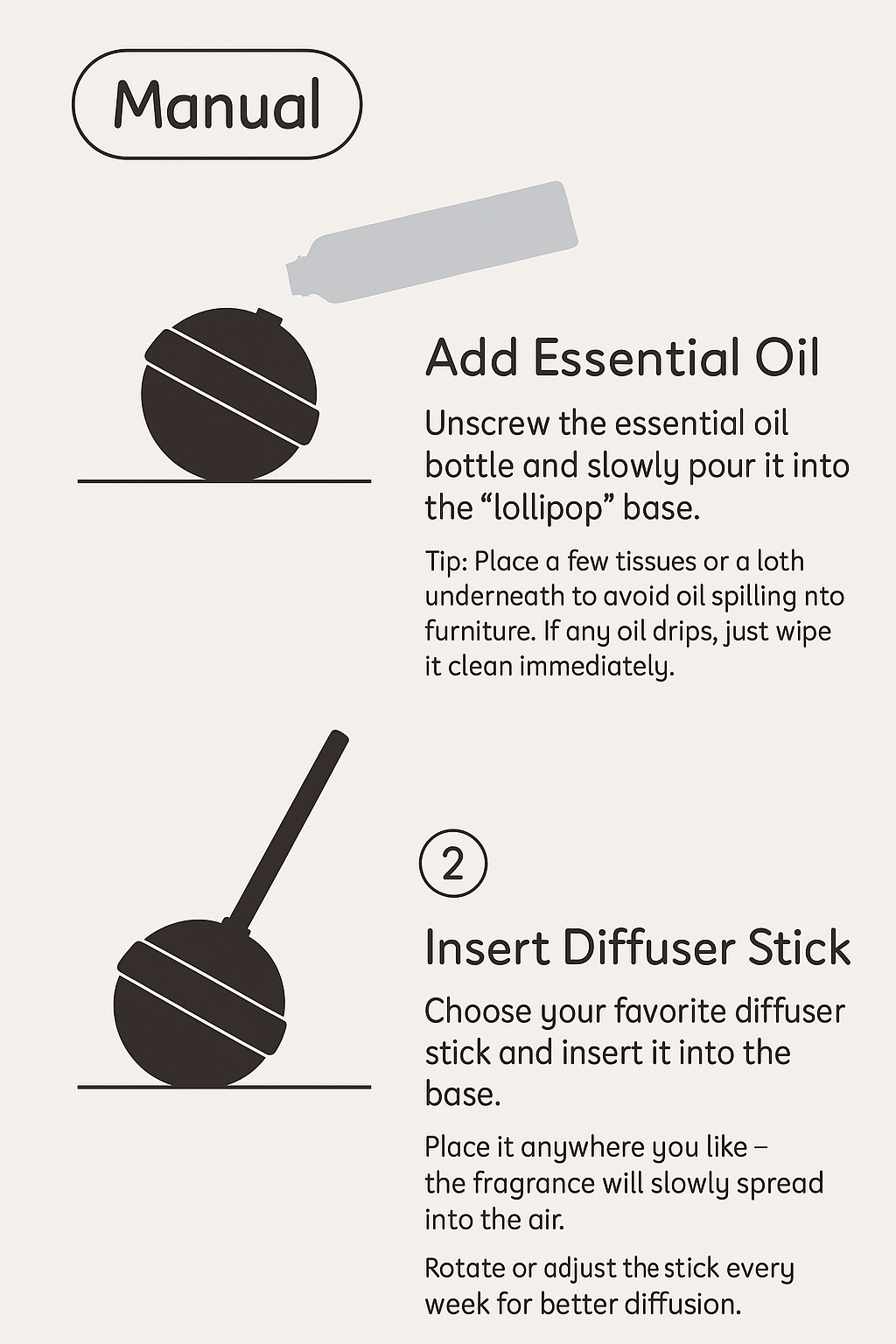 Manual

Add Essential Oil

Unscrew the essential oil bottle and slowly pour it into the “lollipop” base.

Tip: Place a few tissues or a loth underneath to avoid oil spilling nto furniture. If any oil drips, just wipe it clean immediately.

2

Insert Diffuser Stick

Choose your favorite diffuser stick and insert it into the base.

Place it anywhere you like – the fragrance will slowly spread into the air.

Rotate or adjust the stick every week for better diffusion.